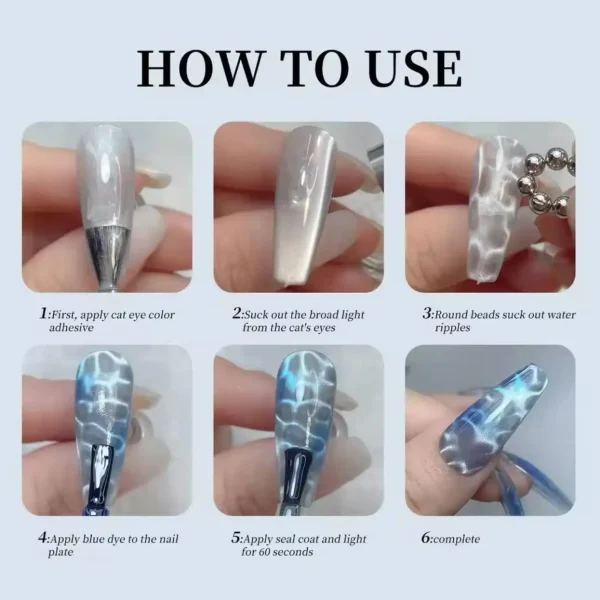 HOW TO USE

1:First, apply cat eye color adhesive

2:Suck out the broad light from the cat's eyes

3:Round beads suck out water ripples

4:Apply blue dye to the nail plate

5:Apply seal coat and light for 60 seconds

6:complete